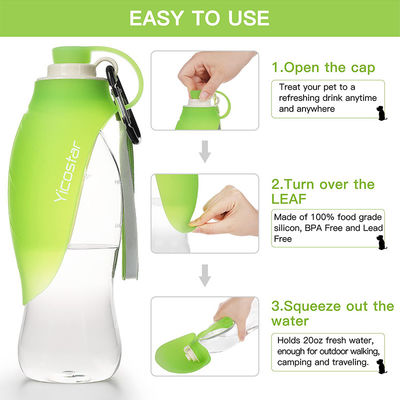 EASY TO USE

Yicostar

1.Open the cap

Treat your pet to a refreshing drink anytime and anywhere

2.Turn over the LEAF

Made of 100% food grade silicon, BPA Free and Lead Free

3.Squeeze out the water

Holds 20oz fresh water, enough for outdoor walking, camping and traveling.