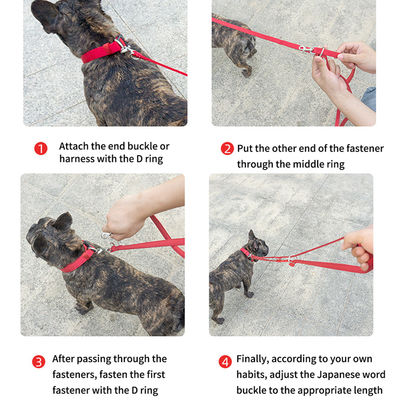 1 Attach the end buckle or harness with the D ring

2 Put the other end of the fastener through the middle ring

3 After passing through the fasteners, fasten the first fastener with the D ring

4 Finally, according to your own habits, adjust the Japanese word buckle to the appropriate length